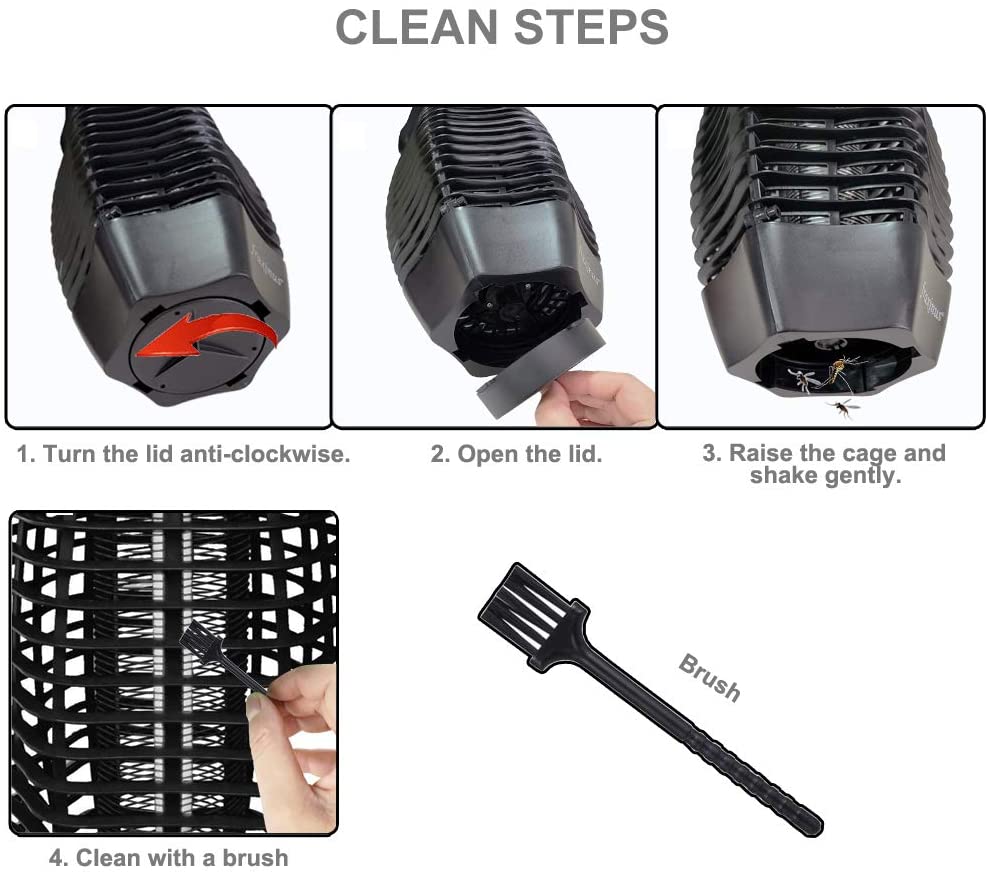 CLEAN STEPS

1. Turn the lid anti-clockwise.

2. Open the lid.

3. Raise the cage and shake gently.

4. Clean with a brush

Brush