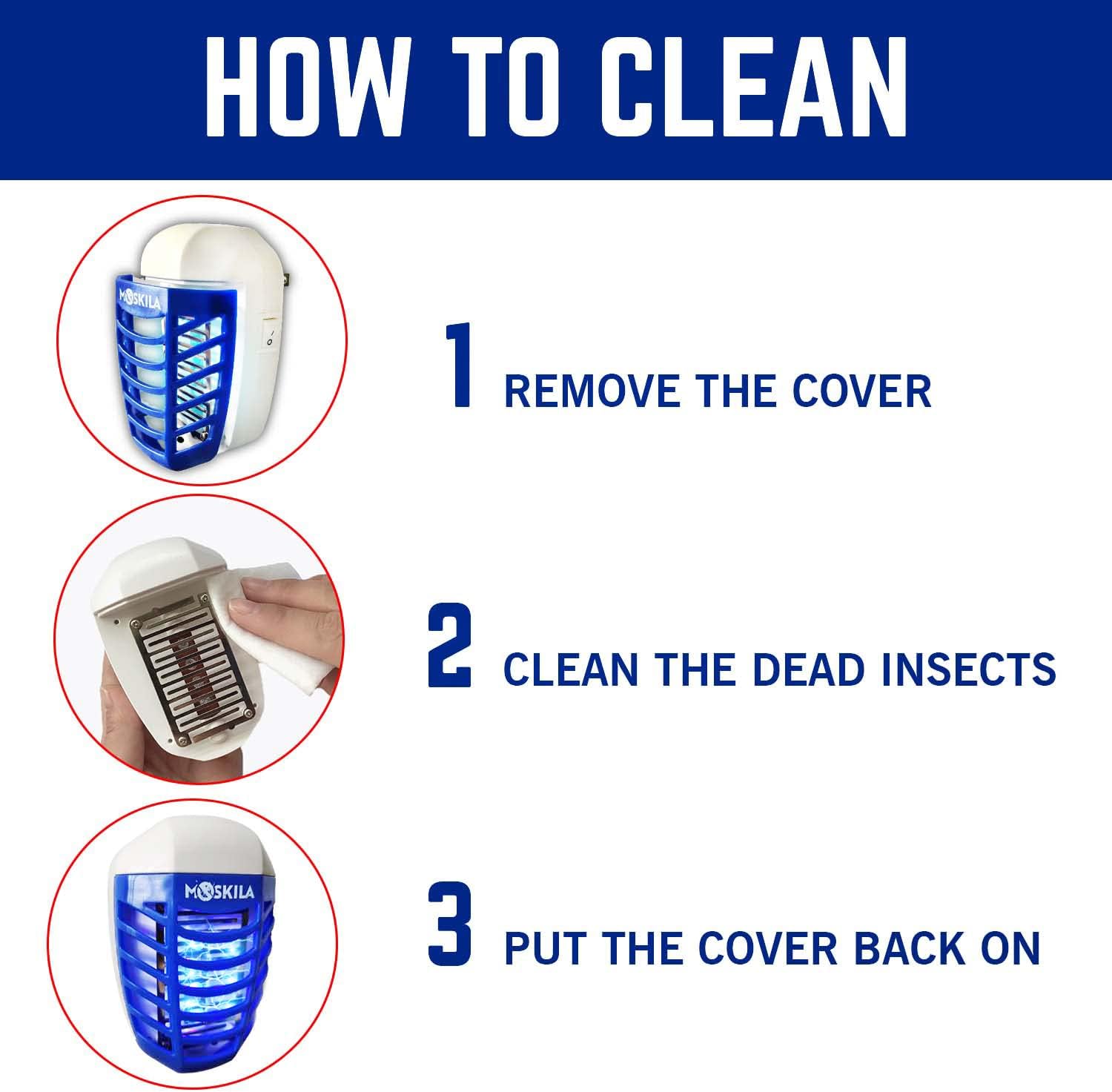 HOW TO CLEAN

MOSKILA

1 REMOVE THE COVER

2 CLEAN THE DEAD INSECTS

MOSKILA

3 PUT THE COVER BACK ON