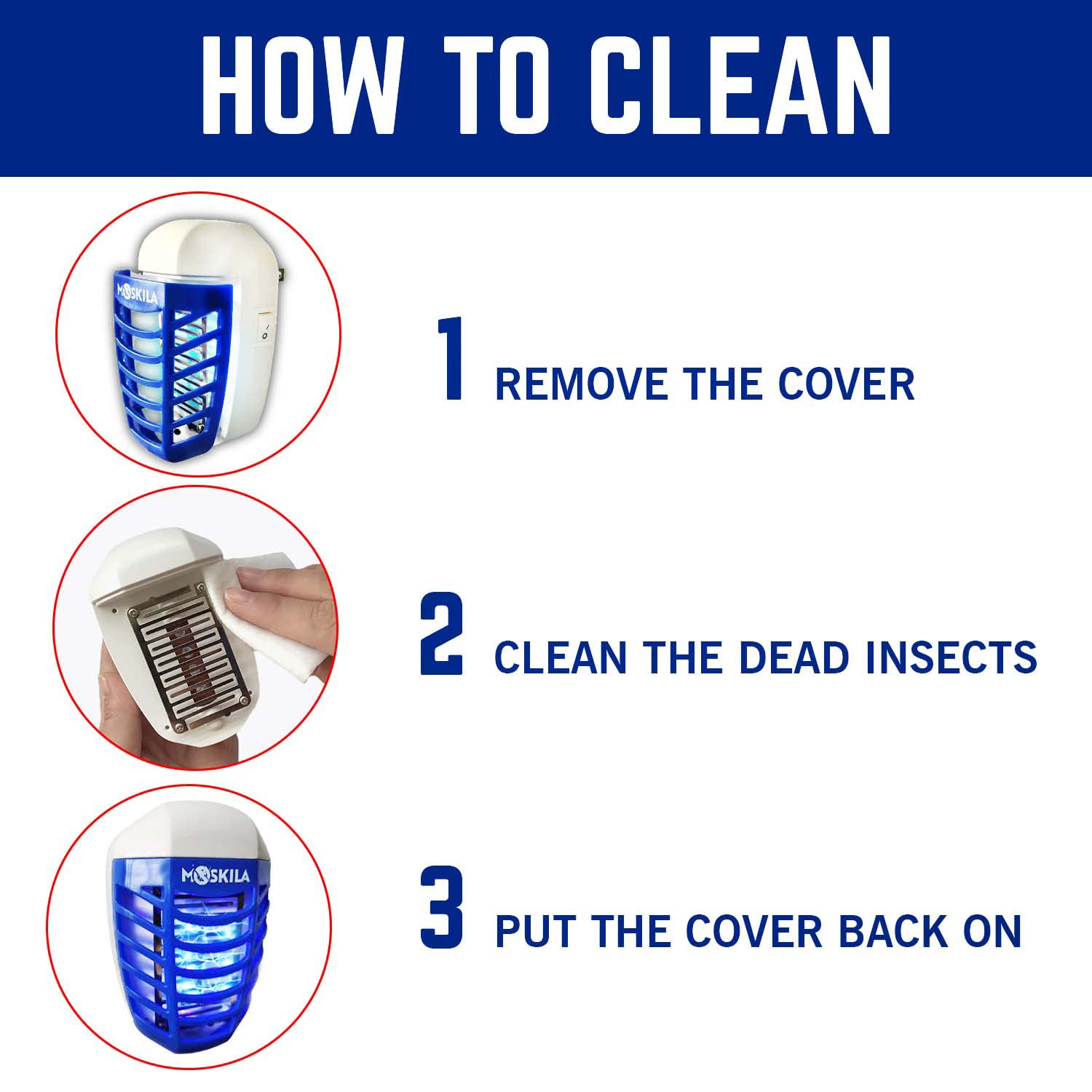 HOW TO CLEAN

MOSKILA

1 REMOVE THE COVER

2 CLEAN THE DEAD INSECTS

MOSKILA

3 PUT THE COVER BACK ON