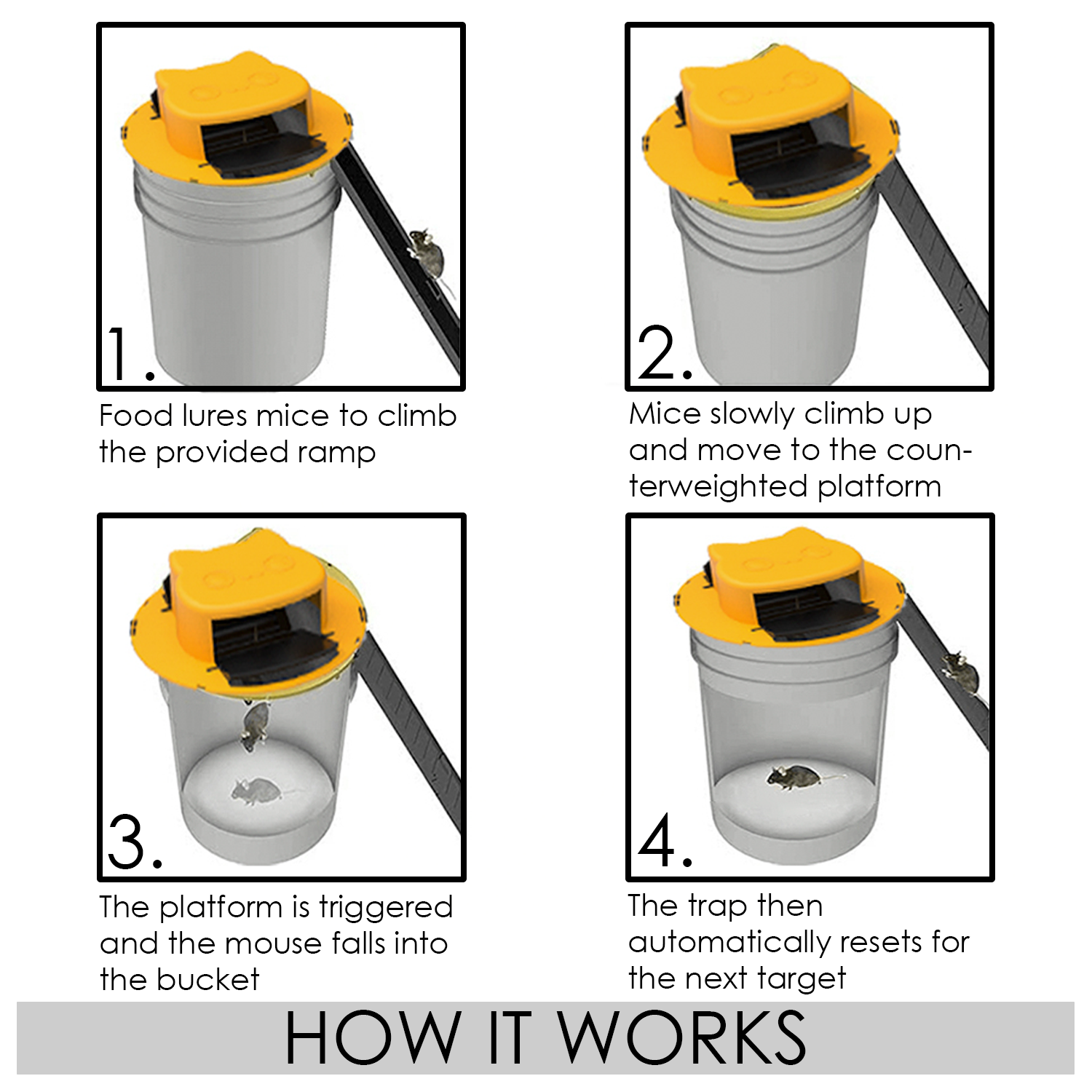 1.

Food lures mice to climb the provided ramp

2.

Mice slowly climb up and move to the counterweighted platform

3.

The platform is triggered and the mouse falls into the bucket

4.

The trap then automatically resets for the next target

HOW IT WORKS