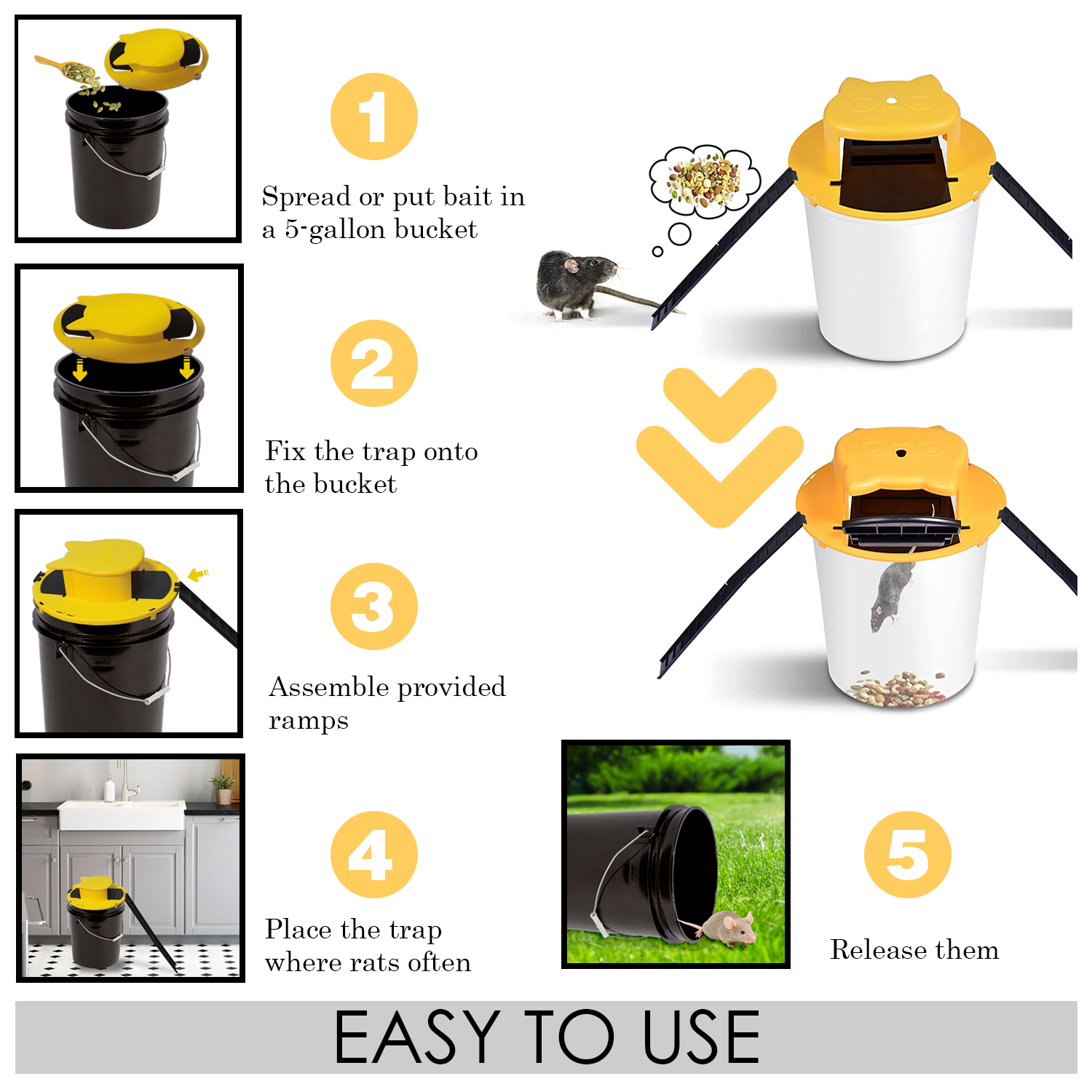 1

Spread or put bait in a 5-gallon bucket

2

Fix the trap onto the bucket

3

Assemble provided ramps

4

Place the trap where rats often

5

Release them

EASY TO USE